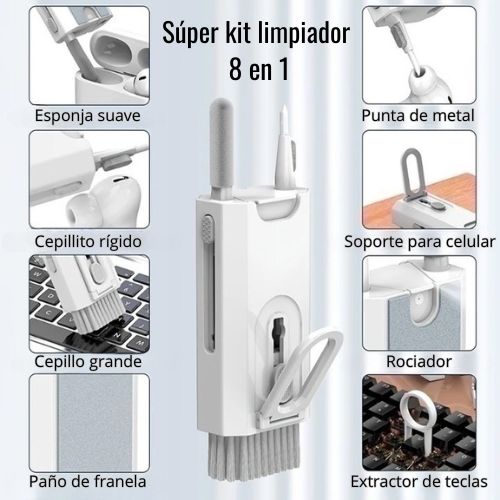 Súper kit limpiador
8 en 1

Esponja suave

Cepillito rígido

Cepillo grande

Paño de franela

Punta de metal

Soporte para celular

Rociador

Extractor de teclas